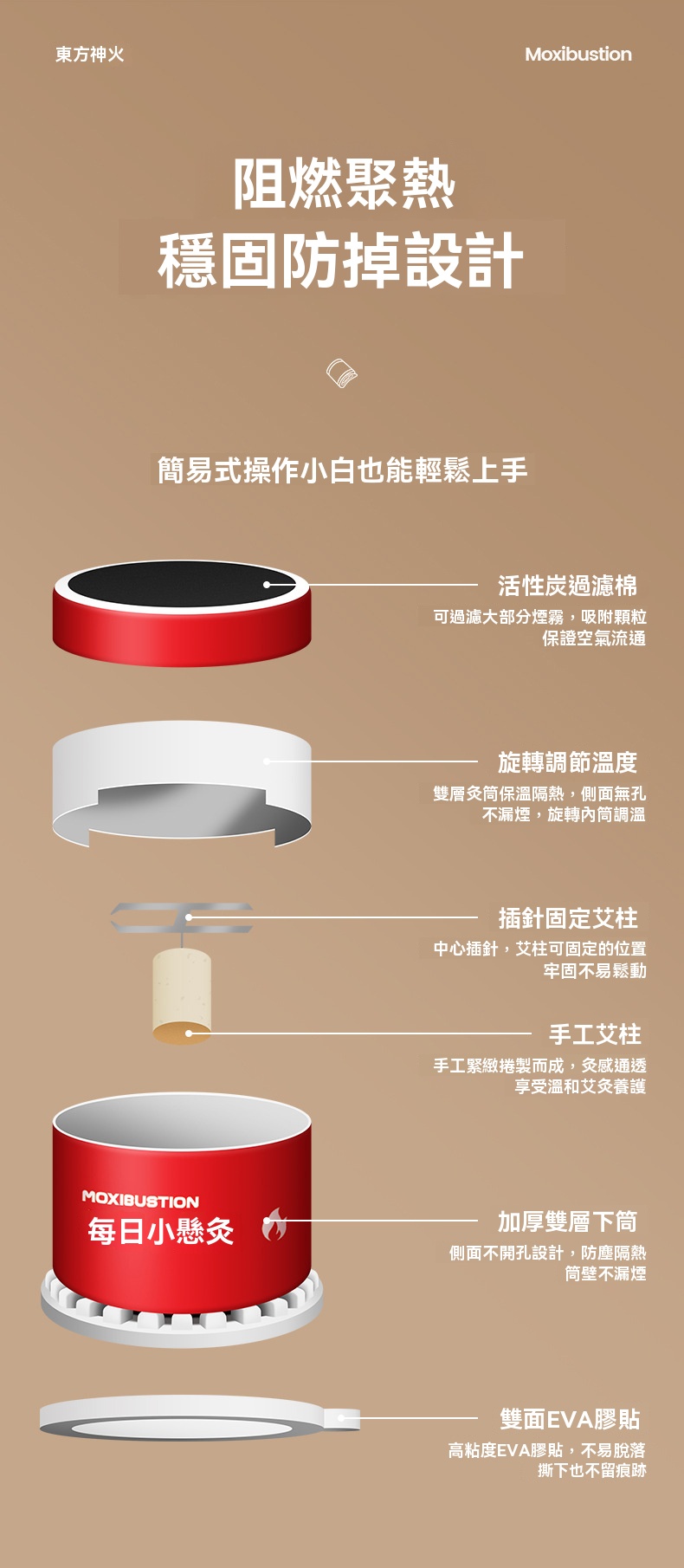 東方神火

Moxibustion

阻燃聚熱
穩固防掉設計

簡易式操作小白也能輕鬆上手

活性炭過濾棉
可過濾大部分煙霧，吸附顆粒
保證空氣流通

旋轉調節溫度
雙層灸筒保溫隔熱，側面無孔
不漏煙，旋轉內筒調溫

插針固定艾柱
中心插針，艾柱可固定的位置
牢固不易鬆動

手工艾柱
手工緊緻捲製而成，灸感通透
享受溫和艾灸養護

MOXIBUSTION
每日小懸灸

加厚雙層下筒
側面不開孔設計，防塵隔熱
筒壁不漏煙

雙面EVA膠貼
高粘度EVA膠貼，不易脫落
撕下也不留痕跡