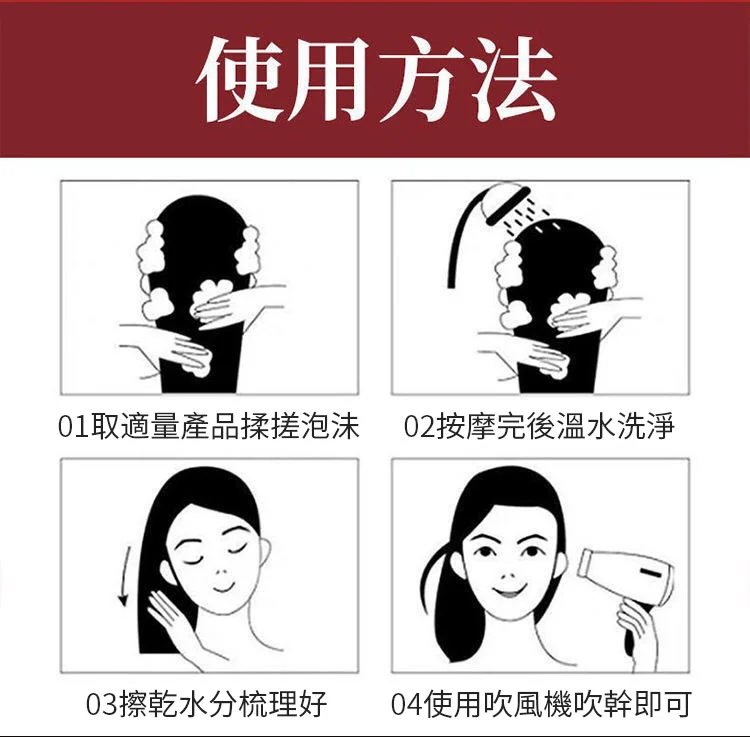 使用方法

01取適量產品揉搓泡沫

02按摩完後溫水洗淨

03擦乾水分梳理好

04使用吹風機吹幹即可